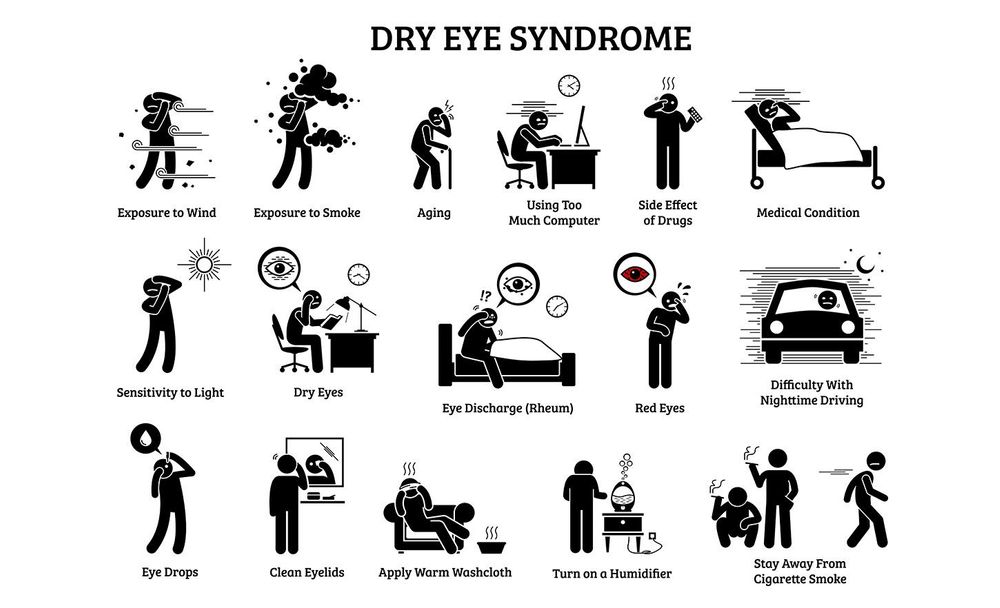 DRY EYE SYNDROME

Exposure to Wind

Exposure to Smoke

Aging

Using Too Much Computer

Side Effect of Drugs

Medical Condition

Sensitivity to Light

Dry Eyes

!?

Eye Discharge (Rheum)

Red Eyes

Difficulty With Nighttime Driving

Eye Drops

Clean Eyelids

Apply Warm Washcloth

Turn on a Humidifier

Stay Away From Cigarette Smoke